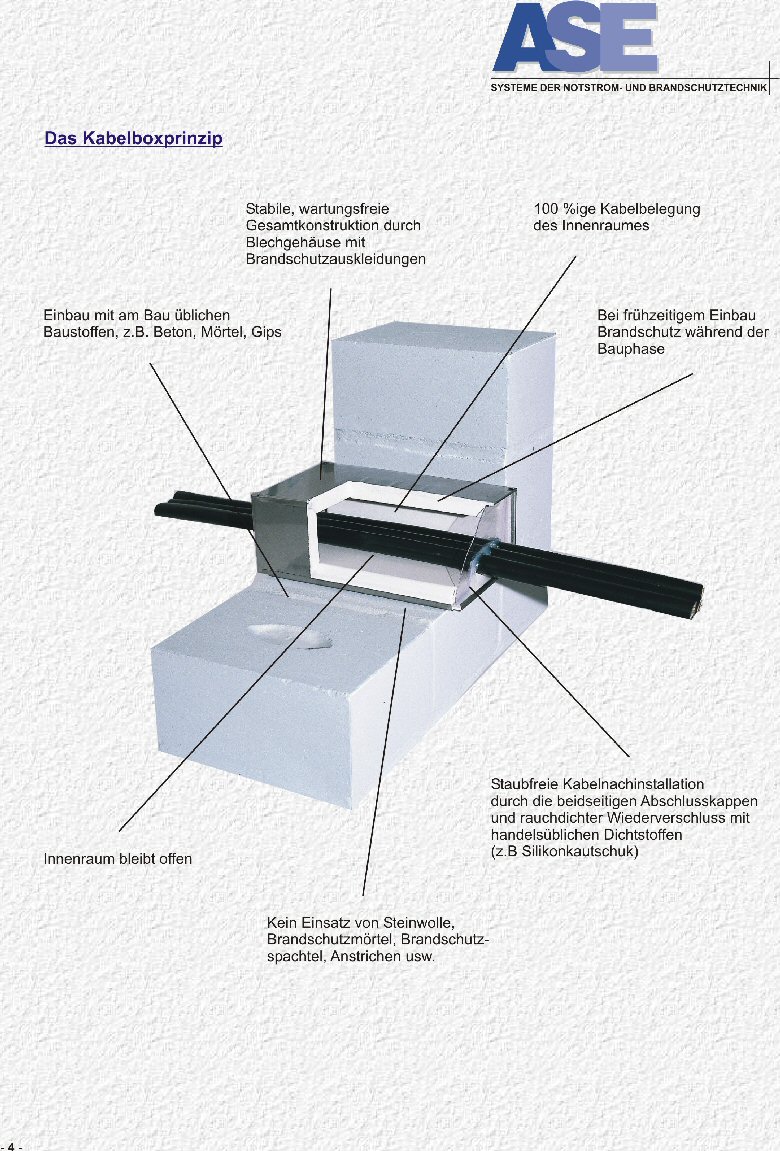 ASE
SYSTEME DER NOTSTROM- UND BRANDSCHUTZTECHNIK

Das Kabelboxprinzip

Stabile, wartungsfreie Gesamtkonstruktion durch Blechgehäuse mit Brandschutzauskleidungen

100 %ige Kabelbelegung des Innenraumes

Einbau mit am Bau üblichen Baustoffen, z.B. Beton, Mörtel, Gips

Bei frühzeitigem Einbau Brandschutz während der Bauphase

Staubfreie Kabelnachinstallation durch die beidseitigen Abschlusskappen und rauchdichter Wiederverschluss mit handelsüblichen Dichtstoffen (z.B Silikonkautschuk)

Innenraum bleibt offen

Kein Einsatz von Steinwolle, Brandschutzmörtel, Brandschutzspachtel, Anstrichen usw.

- 4 -